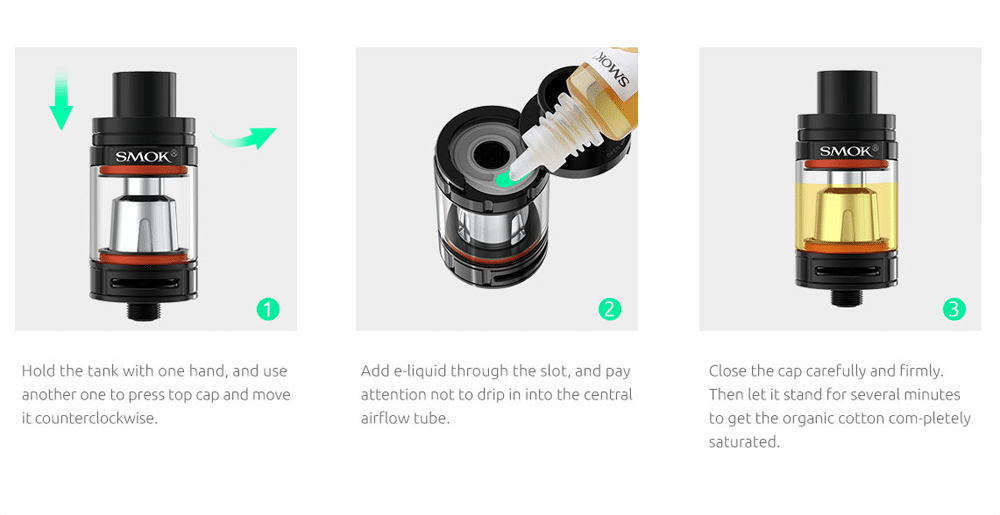 SMOK®

1

Hold the tank with one hand, and use another one to press top cap and move it counterclockwise.

SMOK

2

Add e-liquid through the slot, and pay attention not to drip in into the central airflow tube.

SMOK®

3

Close the cap carefully and firmly. Then let it stand for several minutes to get the organic cotton com-pletely saturated.