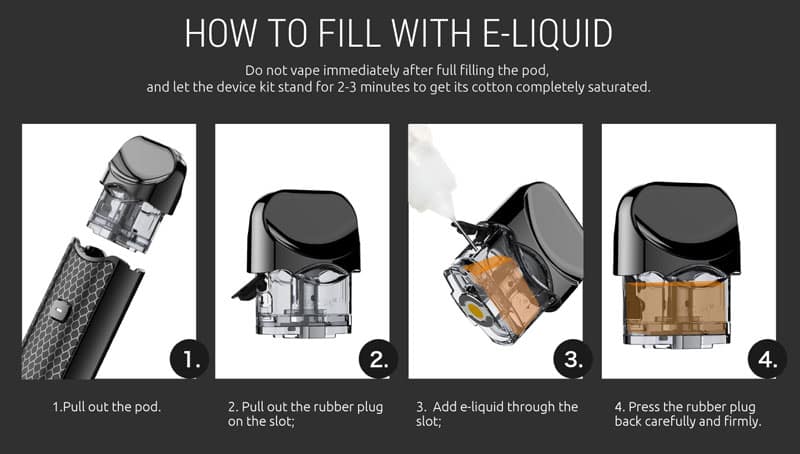 HOW TO FILL WITH E-LIQUID

Do not vape immediately after full filling the pod, and let the device kit stand for 2-3 minutes to get its cotton completely saturated.

1.

2.

3.

4.

1.Pull out the pod.

2. Pull out the rubber plug on the slot;

3. Add e-liquid through the slot;

4. Press the rubber plug back carefully and firmly.