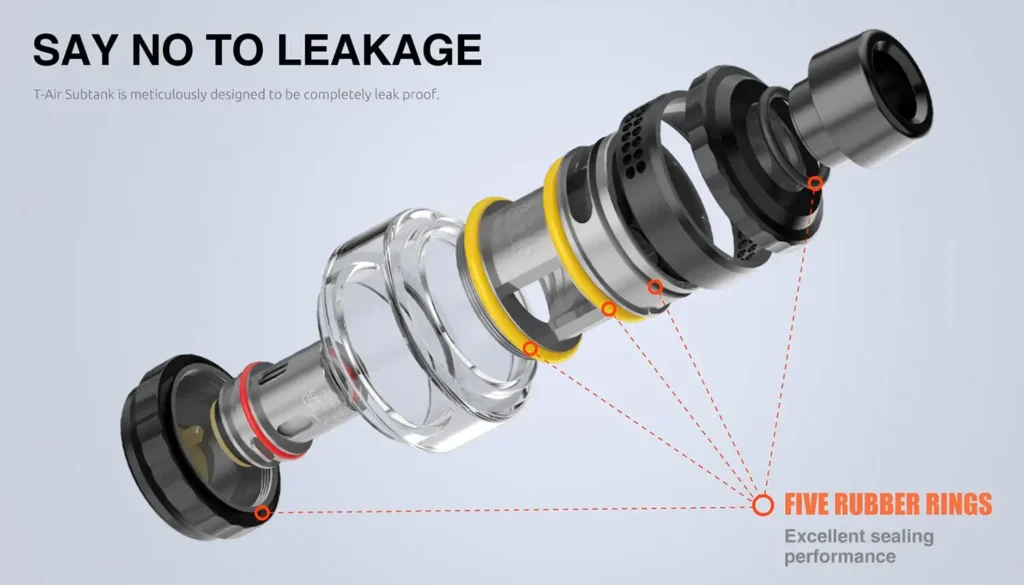 SAY NO TO LEAKAGE

T-Air Subtank is meticulously designed to be completely leak proof.

FIVE RUBBER RINGS

Excellent sealing performance